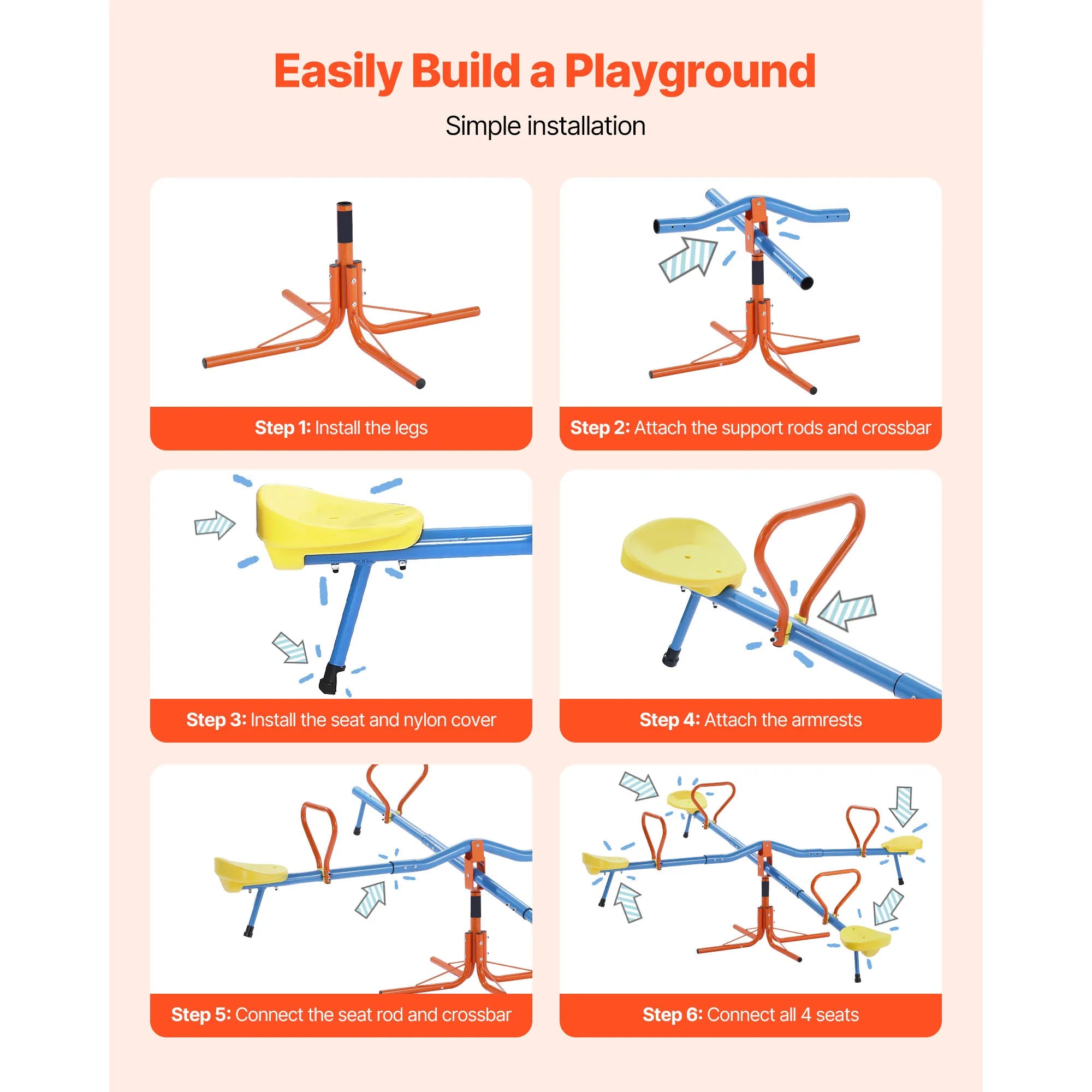 Easily Build a Playground

Simple installation

Step 1: Install the legs

Step 2: Attach the support rods and crossbar

Step 3: Install the seat and nylon cover

Step 4: Attach the armrests

Step 5: Connect the seat rod and crossbar

Step 6: Connect all 4 seats